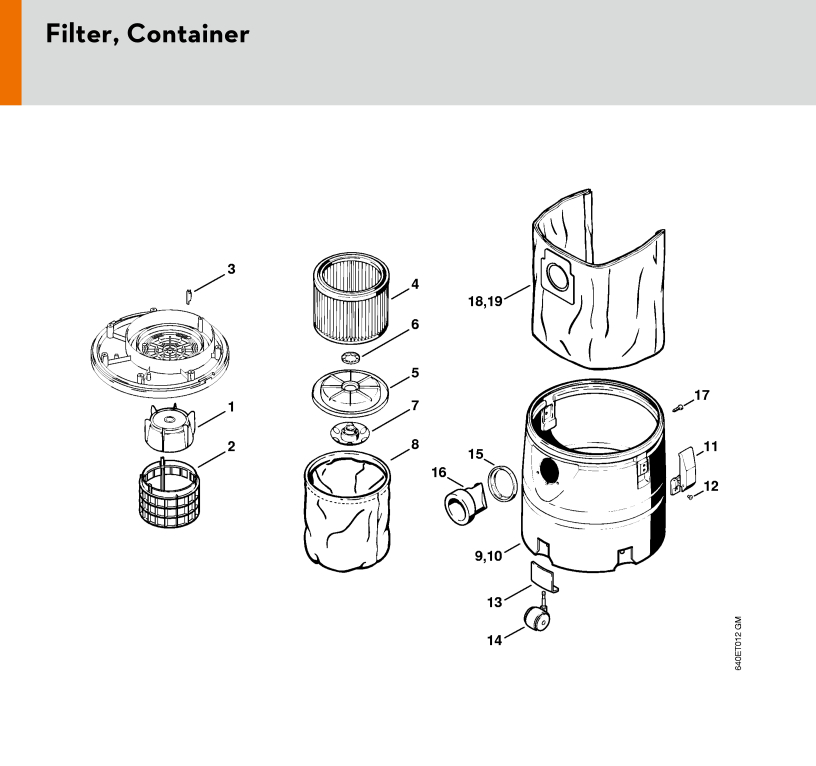 Filter, Container

3
1
2
4
6
5
7
8
18,19
17
11
12
15
16
9,10
13
14

640ET012 GM